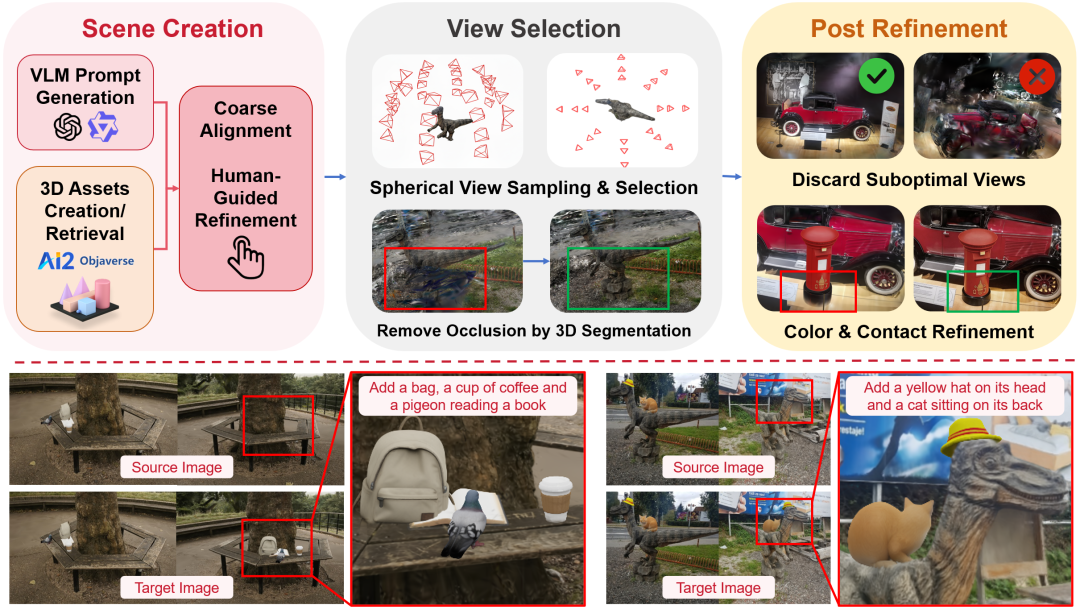 Scene Creation

VLM Prompt Generation

3D Assets Creation/ Retrieval

Ai2 Objaverse

Coarse Alignment

Human-Guided Refinement

View Selection

Spherical View Sampling & Selection

Remove Occlusion by 3D Segmentation

Post Refinement

Discard Suboptimal Views

Color & Contact Refinement

Source Image

Target Image

Add a bag, a cup of coffee and a pigeon reading a book

Source Image

Target Image

Add a yellow hat on its head and a cat sitting on its back