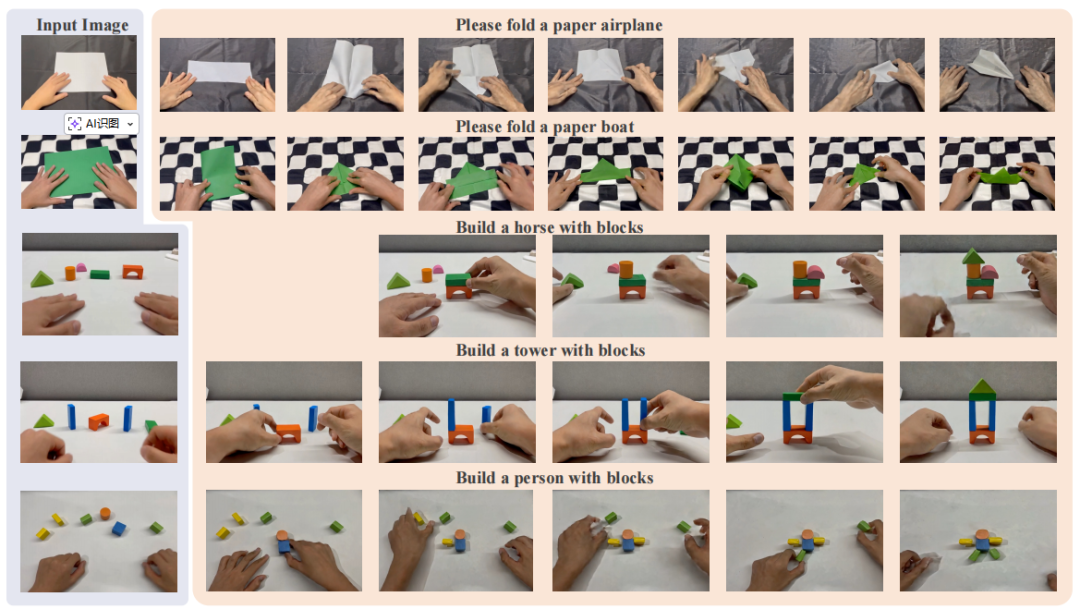 Input Image

AI识图

Please fold a paper airplane

Please fold a paper boat

Build a horse with blocks

Build a tower with blocks

Build a person with blocks