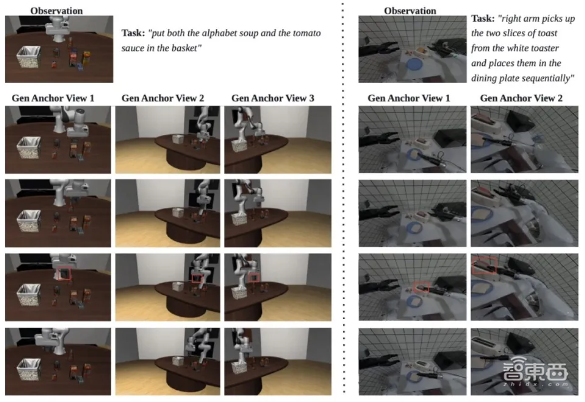 Observation

Task: "put both the alphabet soup and the tomato sauce in the basket"

Gen Anchor View 1

Gen Anchor View 2

Gen Anchor View 3

Observation

Task: "right arm picks up the two slices of toast from the white toaster and places them in the dining plate sequentially"

Gen Anchor View 1

Gen Anchor View 2

智東西
zhidx.com