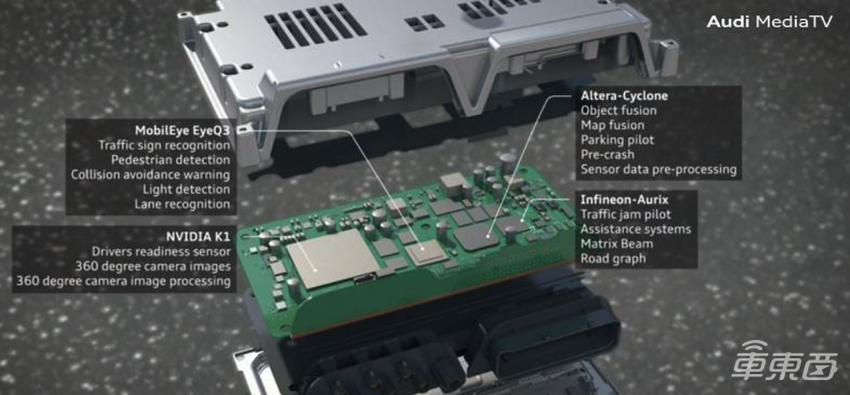 Audi MediaTV

MobilEye EyeQ3
Traffic sign recognition
Pedestrian detection
Collision avoidance warning
Light detection
Lane recognition

NVIDIA K1
Drivers readiness sensor
360 degree camera images
360 degree camera image processing

Altera-Cyclone
Object fusion
Map fusion
Parking pilot
Pre-crash
Sensor data pre-processing

Infineon-Aurix
Traffic jam pilot
Assistance systems
Matrix Beam
Road graph

車東西