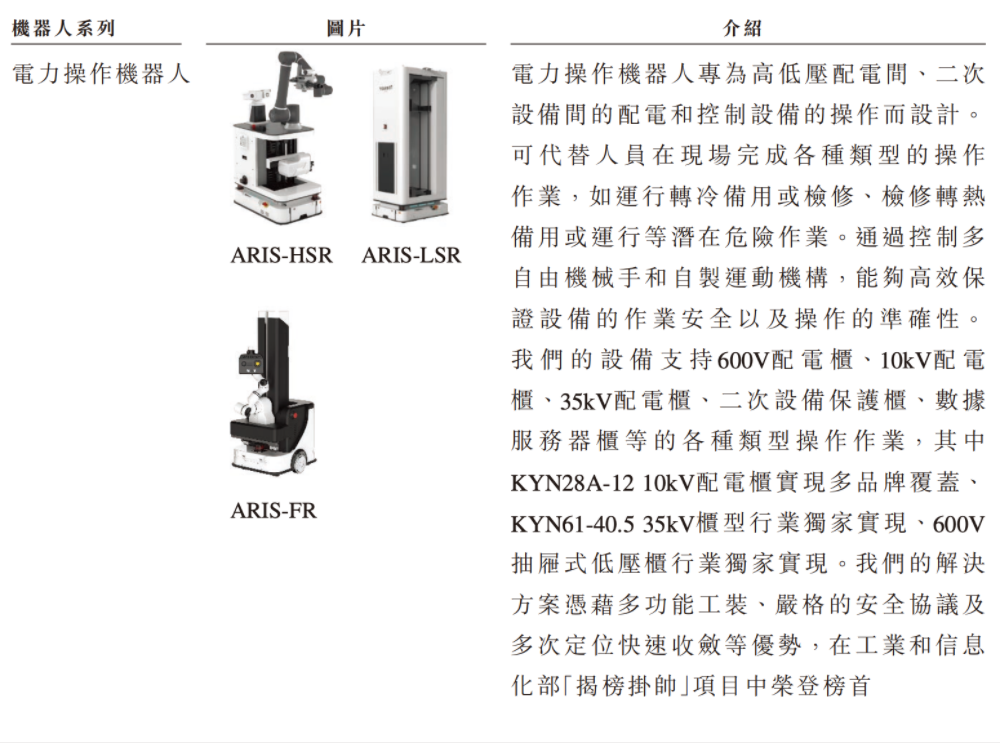 | 機器人系列 | 圖片 | 介紹 |
|---|---|---|
| 電力操作機器人 | ARIS-HSR ARIS-LSR ARIS-FR | 電力操作機器人專為高低壓配電間、二次設備間的配電和控制設備的操作而設計。可代替人員在現場完成各種類型的操作作業，如運行轉冷備用或檢修、檢修轉熱備用或運行等潛在危險作業。通過控制多自由機械手和自製運動機構，能夠高效保證設備的作業安全以及操作的準確性。我們的設備支持600V配電櫃、10kV配電櫃、35kV配電櫃、二次設備保護櫃、數據服務器櫃等的各種類型操作作業，其中KYN28A-12 10kV配電櫃實現多品牌覆蓋、KYN61-40.5 35kV櫃型行業獨家實現、600V抽屜式低壓櫃行業獨家實現。我們的解決方案憑藉多功能工裝、嚴格的安全協議及多次定位快速收斂等優勢，在工業和信息化部「揭榜掛帥」項目中榮登榜首 |