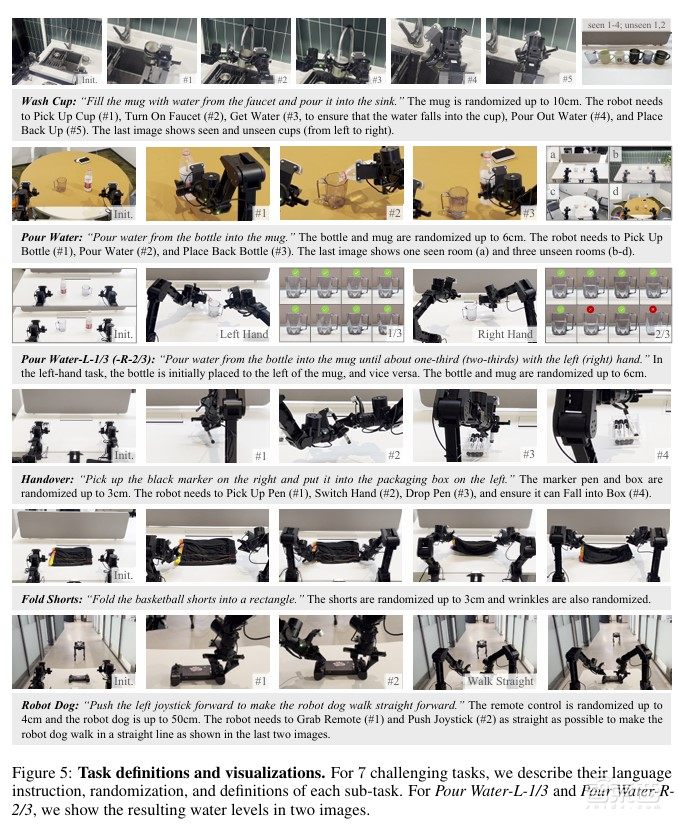 Init. #1 #2 #3 #4 #5 seen 1-4; unseen 1,2

Wash Cup: "Fill the mug with water from the faucet and pour it into the sink." The mug is randomized up to 10cm. The robot needs to Pick Up Cup (#1), Turn On Faucet (#2), Get Water (#3, to ensure that the water falls into the cup), Pour Out Water (#4), and Place Back Up (#5). The last image shows seen and unseen cups (from left to right).

Init. #1 #2 #3 a b c d

Pour Water: "Pour water from the bottle into the mug." The bottle and mug are randomized up to 6cm. The robot needs to Pick Up Bottle (#1), Pour Water (#2), and Place Back Bottle (#3). The last image shows one seen room (a) and three unseen rooms (b-d).

Init. Left Hand 1/3 Right Hand 2/3

Pour Water-L-1/3 (-R-2/3): "Pour water from the bottle into the mug until about one-third (two-thirds) with the left (right) hand." In the left-hand task, the bottle is initially placed to the left of the mug, and vice versa. The bottle and mug are randomized up to 6cm.

Init. #1 #2 #3 #4

Handover: "Pick up the black marker on the right and put it into the packaging box on the left." The marker pen and box are randomized up to 3cm. The robot needs to Pick Up Pen (#1), Switch Hand (#2), Drop Pen (#3), and ensure it can Fall into Box (#4).

Init.

Fold Shorts: "Fold the basketball shorts into a rectangle." The shorts are randomized up to 3cm and wrinkles are also randomized.

Init. #1 #2 Walk Straight

Robot Dog: "Push the left joystick forward to make the robot dog walk straight forward." The remote control is randomized up to 4cm and the robot dog is up to 50cm. The robot needs to Grab Remote (#1) and Push Joystick (#2) as straight as possible to make the robot dog walk in a straight line as shown in the last two images.

Figure 5: Task definitions and visualizations. For 7 challenging tasks, we describe their language instruction, randomization, and definitions of each sub-task. For Pour Water-L-1/3 and Pour Water-R-2/3, we show the resulting water levels in two images.