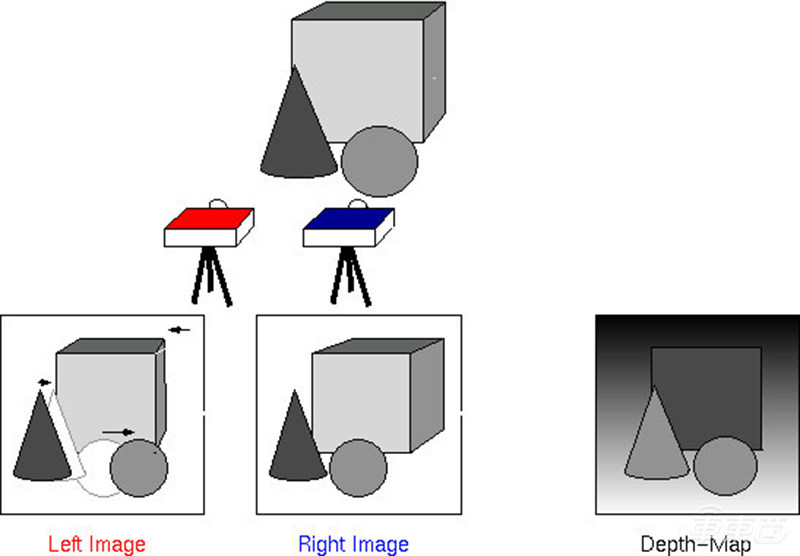 Left Image

Right Image

Depth-Map