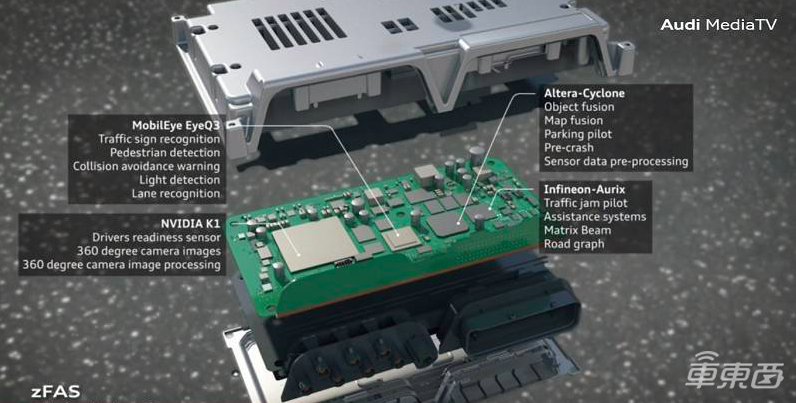 Audi MediaTV

MobilEye EyeQ3
Traffic sign recognition
Pedestrian detection
Collision avoidance warning
Light detection
Lane recognition

NVIDIA K1
Drivers readiness sensor
360 degree camera images
360 degree camera image processing

Altera-Cyclone
Object fusion
Map fusion
Parking pilot
Pre-crash
Sensor data pre-processing

Infineon-Aurix
Traffic jam pilot
Assistance systems
Matrix Beam
Road graph

zFAS

車東西