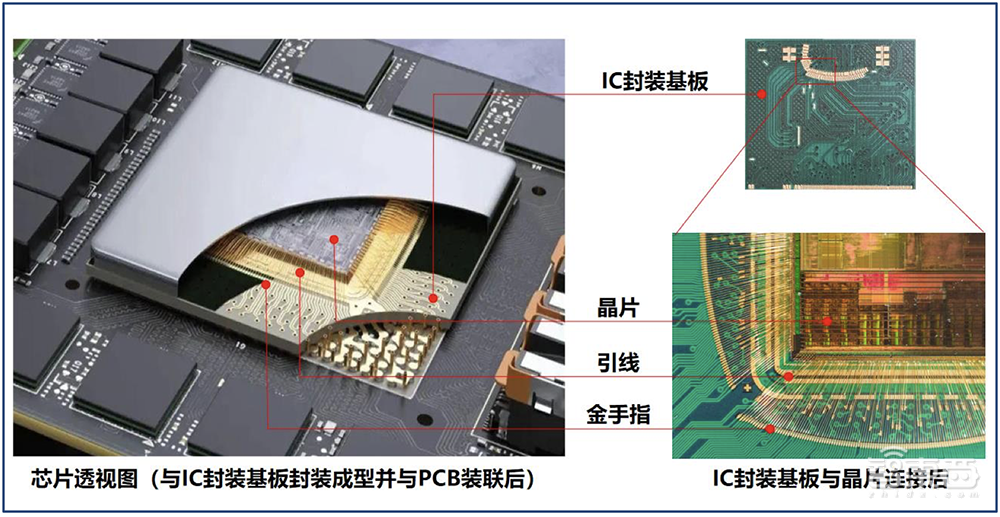 IC封装基板

晶片

引线

金手指

芯片透视图（与IC封装基板封装成型并与PCB装联后）

IC封装基板与晶片连接后