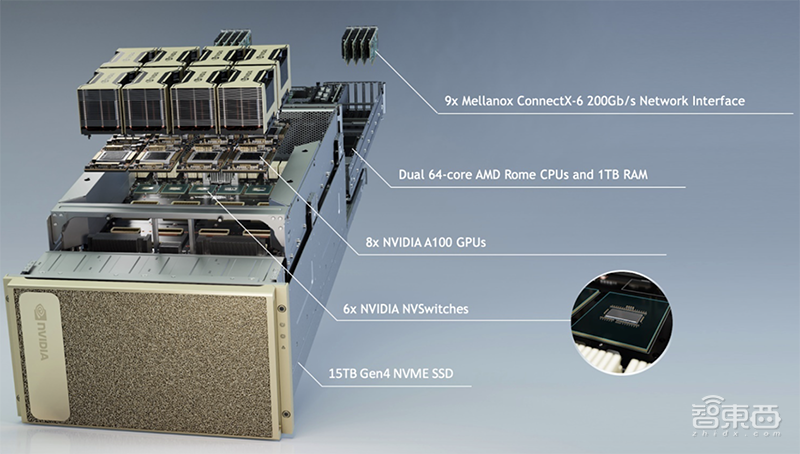 9x Mellanox ConnectX-6 200Gb/s Network Interface

Dual 64-core AMD Rome CPUs and 1TB RAM

8x NVIDIA A100 GPUs

6x NVIDIA NVSwitches

15TB Gen4 NVME SSD

NVIDIA

智東西
zhidx.com