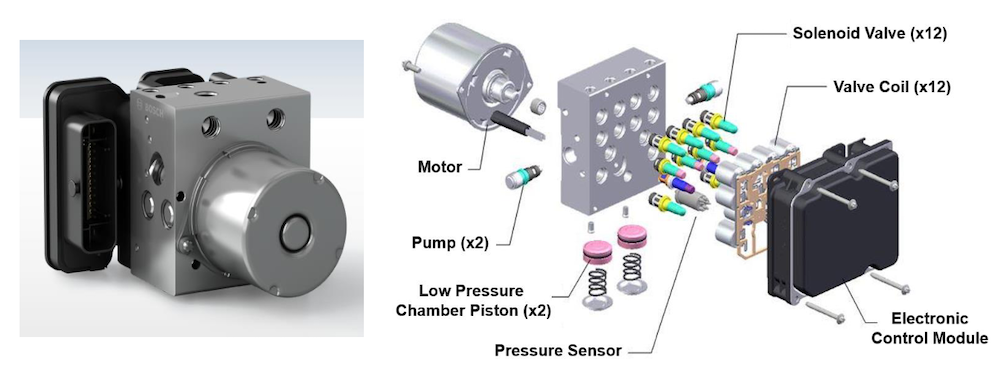 BOSCH

Solenoid Valve (x12)

Valve Coil (x12)

Motor

Pump (x2)

Low Pressure Chamber Piston (x2)

Pressure Sensor

Electronic Control Module