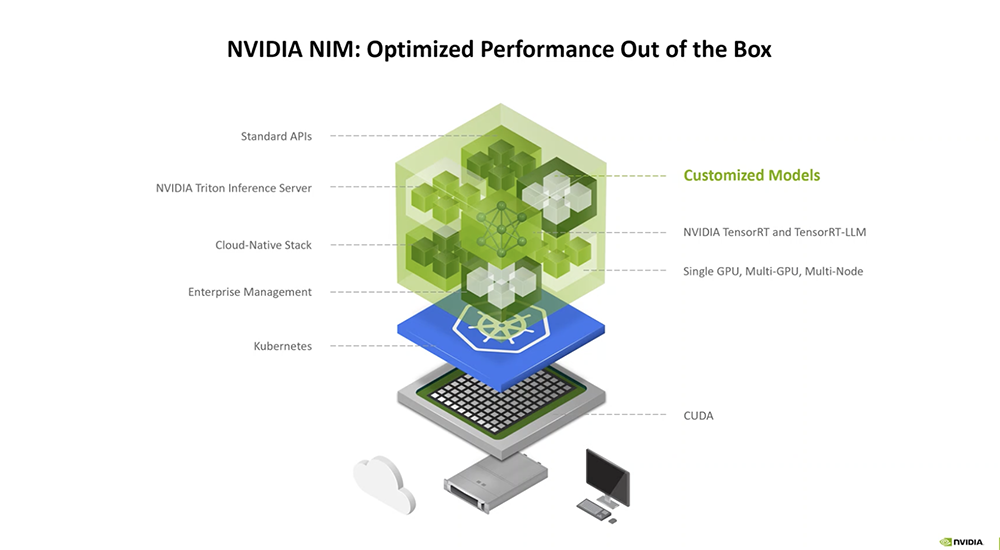 NVIDIA NIM: Optimized Performance Out of the Box

Standard APIs

NVIDIA Triton Inference Server

Cloud-Native Stack

Enterprise Management

Kubernetes

Customized Models

NVIDIA TensorRT and TensorRT-LLM

Single GPU, Multi-GPU, Multi-Node

CUDA

NVIDIA