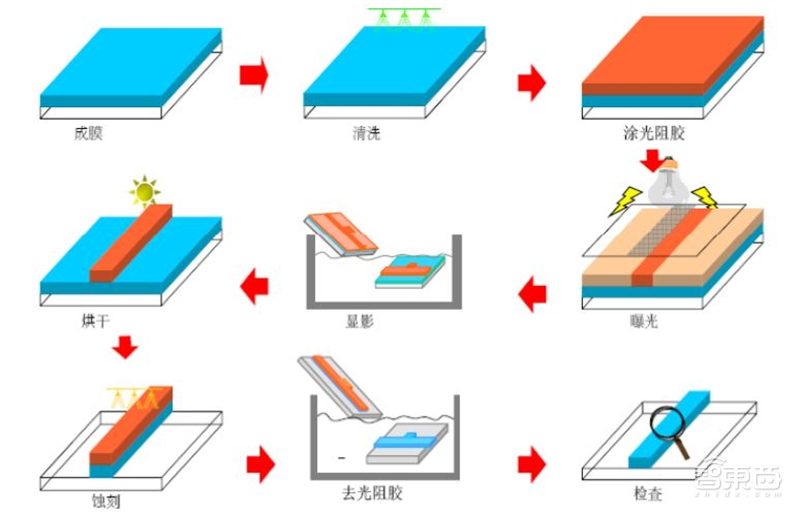 成膜

清洗

涂光阻胶

烘干

显影

曝光

蚀刻

去光阻胶

检查

智东西
zhidx.com