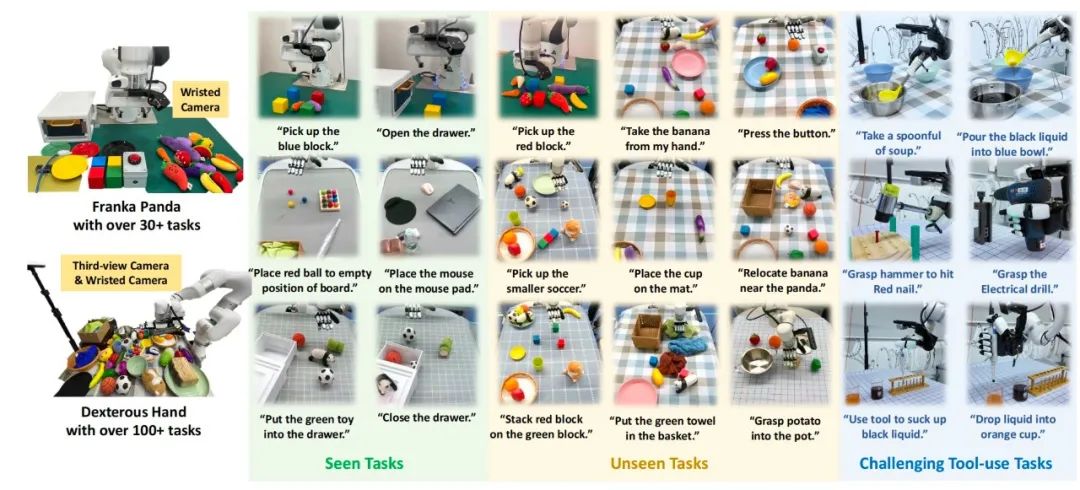 Wristed Camera

Franka Panda with over 30+ tasks

Third-view Camera & Wristed Camera

Dexterous Hand with over 100+ tasks

"Pick up the blue block."

"Open the drawer."

"Place red ball to empty position of board."

"Place the mouse on the mouse pad."

"Put the green toy into the drawer."

"Close the drawer."

Seen Tasks

"Pick up the red block."

"Take the banana from my hand."

"Press the button."

"Pick up the smaller soccer."

"Place the cup on the mat."

"Relocate banana near the panda."

"Stack red block on the green block."

"Put the green towel in the basket."

"Grasp potato into the pot."

Unseen Tasks

"Take a spoonful of soup."

"Pour the black liquid into blue bowl."

"Grasp hammer to hit Red nail."

"Grasp the Electrical drill."

"Use tool to suck up black liquid."

"Drop liquid into orange cup."

Challenging Tool-use Tasks