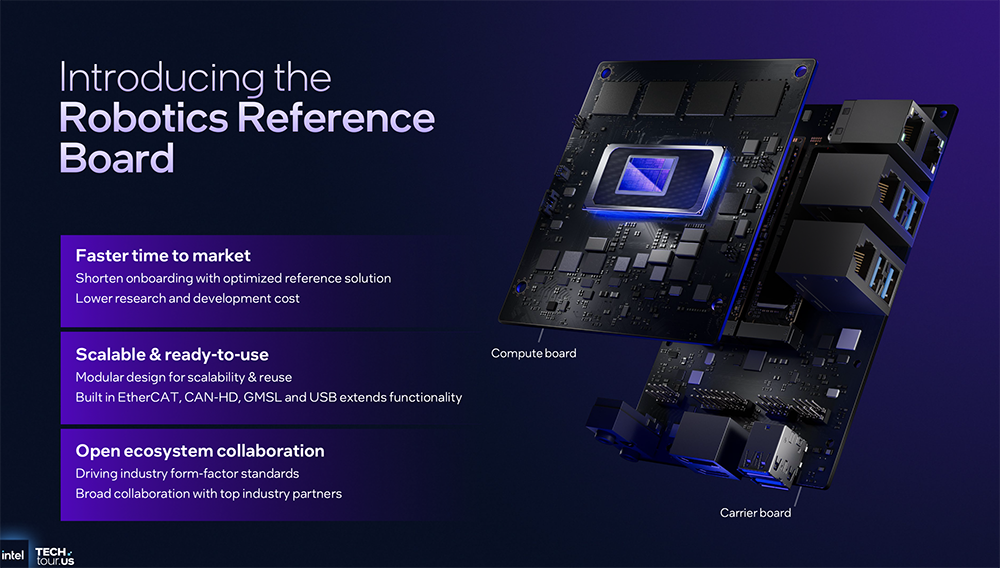 Introducing the
Robotics Reference Board

Faster time to market
Shorten onboarding with optimized reference solution
Lower research and development cost

Scalable & ready-to-use
Modular design for scalability & reuse
Built in EtherCAT, CAN-HD, GMSL and USB extends functionality

Open ecosystem collaboration
Driving industry form-factor standards
Broad collaboration with top industry partners

Compute board

Carrier board

intel TECH tour.US