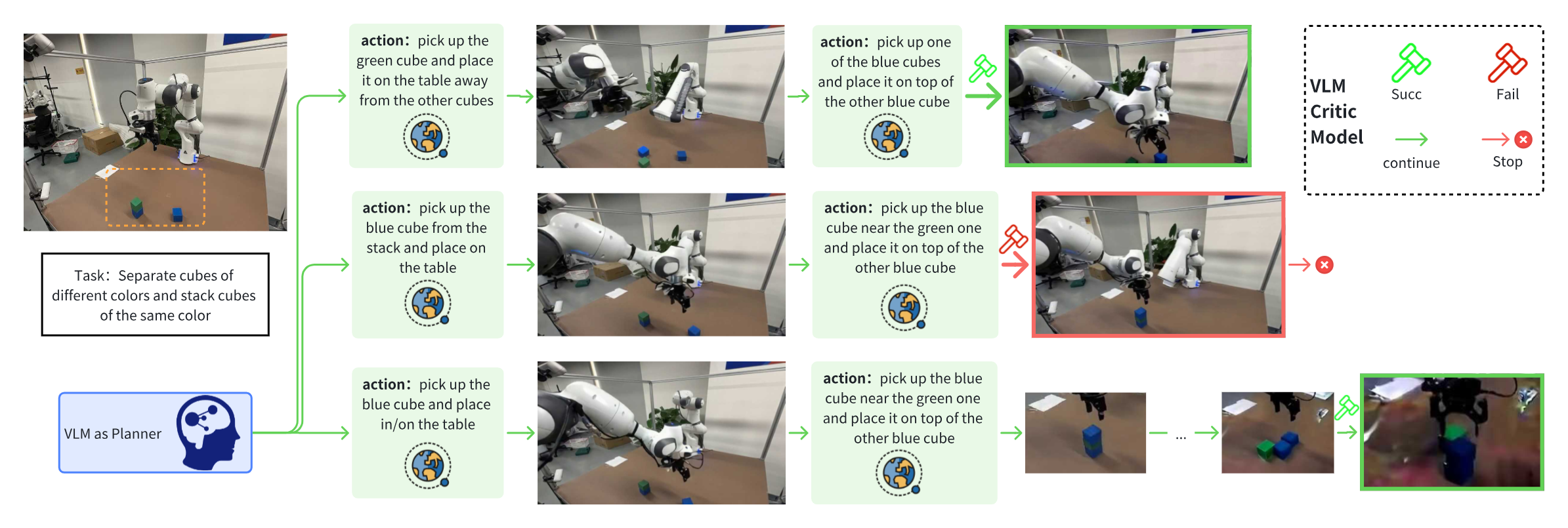 Task: Separate cubes of different colors and stack cubes of the same color

VLM as Planner

action: pick up the green cube and place it on the table away from the other cubes

action: pick up one of the blue cubes and place it on top of the other blue cube

action: pick up the blue cube from the stack and place on the table

action: pick up the blue cube near the green one and place it on top of the other blue cube

action: pick up the blue cube and place in/on the table

action: pick up the blue cube near the green one and place it on top of the other blue cube

...

VLM Critic Model

Succ

Fail

continue

Stop