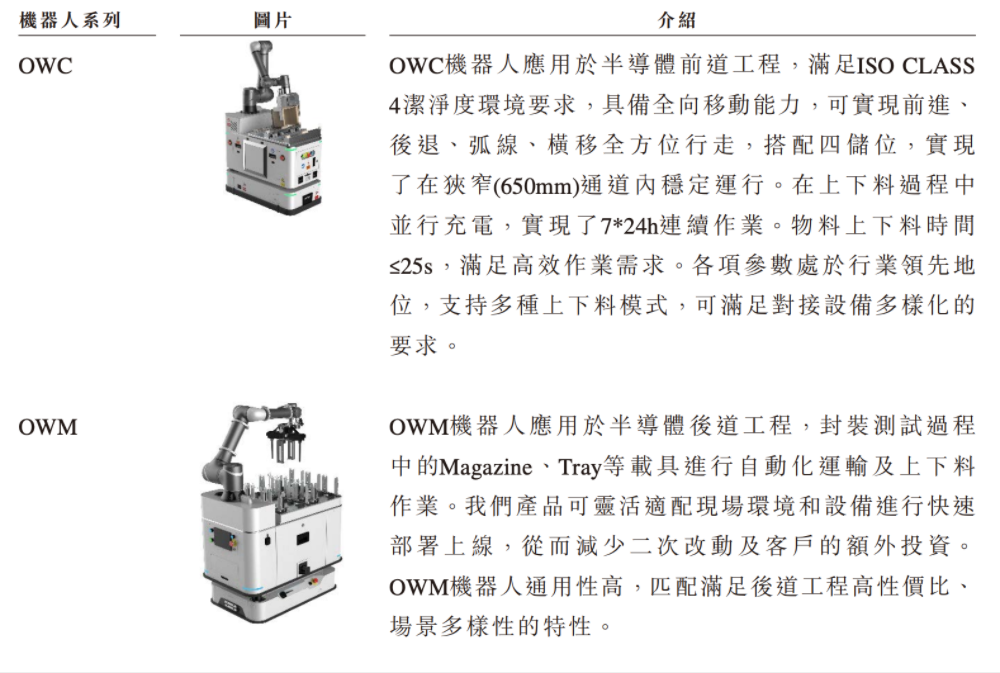 | 機器人系列 | 圖片 | 介紹 |
|---|---|---|
| OWC | | OWC機器人應用於半導體前道工程，滿足ISO CLASS 4潔淨度環境要求，具備全向移動能力，可實現前進、後退、弧線、橫移全方位行走，搭配四儲位，實現了在狹窄(650mm)通道內穩定運行。在上下料過程中並行充電，實現了7*24h連續作業。物料上下料時間≤25s，滿足高效作業需求。各項參數處於行業領先地位，支持多種上下料模式，可滿足對接設備多樣化的要求。 |
| OWM | | OWM機器人應用於半導體後道工程，封裝測試過程中的Magazine、Tray等載具進行自動化運輸及上下料作業。我們產品可靈活適配現場環境和設備進行快速部署上線，從而減少二次改動及客戶的額外投資。OWM機器人通用性高，匹配滿足後道工程高性價比、場景多樣性的特性。 |