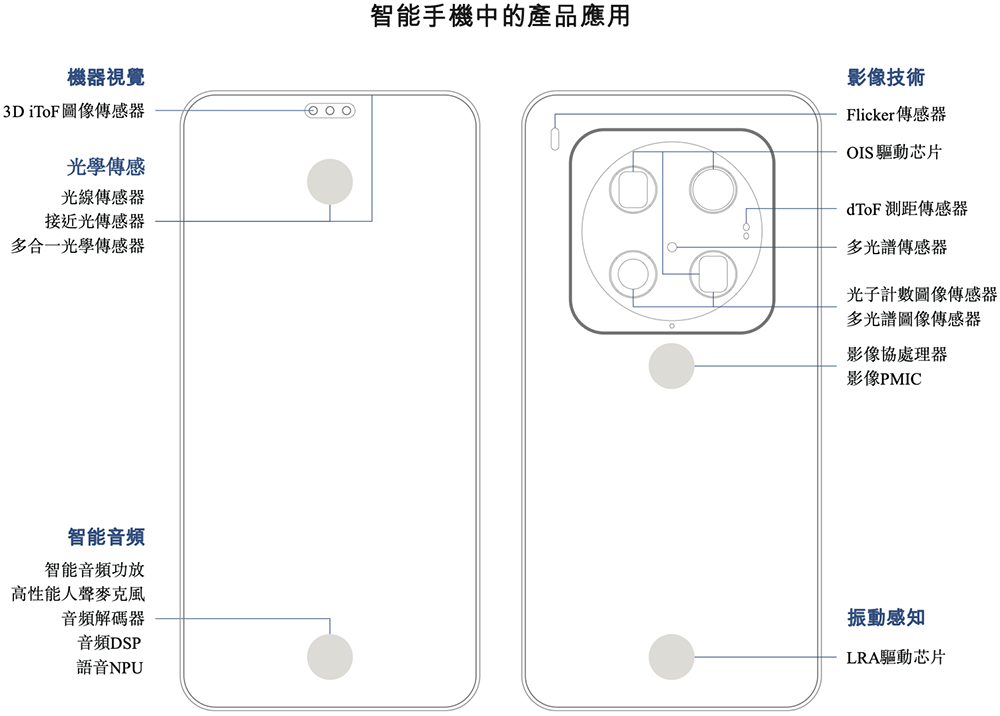 智能手機中的產品應用

機器視覺
3D iToF圖像傳感器

光學傳感
光線傳感器
接近光傳感器
多合一光學傳感器

智能音頻
智能音頻功放
高性能人聲麥克風
音頻解碼器
音頻DSP
語音NPU

影像技術
Flicker傳感器
OIS驅動芯片
dToF 測距傳感器
多光譜傳感器
光子計數圖像傳感器
多光譜圖像傳感器
影像協處理器
影像PMIC

振動感知
LRA驅動芯片