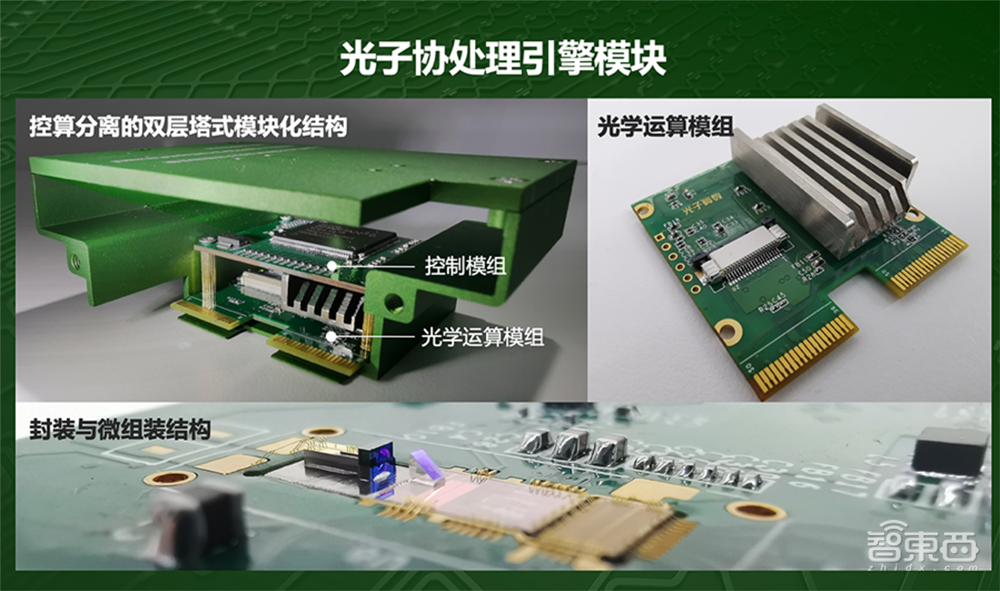 光子协处理引擎模块

控算分离的双层塔式模块化结构

控制模组

光学运算模组

光学运算模组

光子算数

封装与微组装结构

智東西
zhidx.com