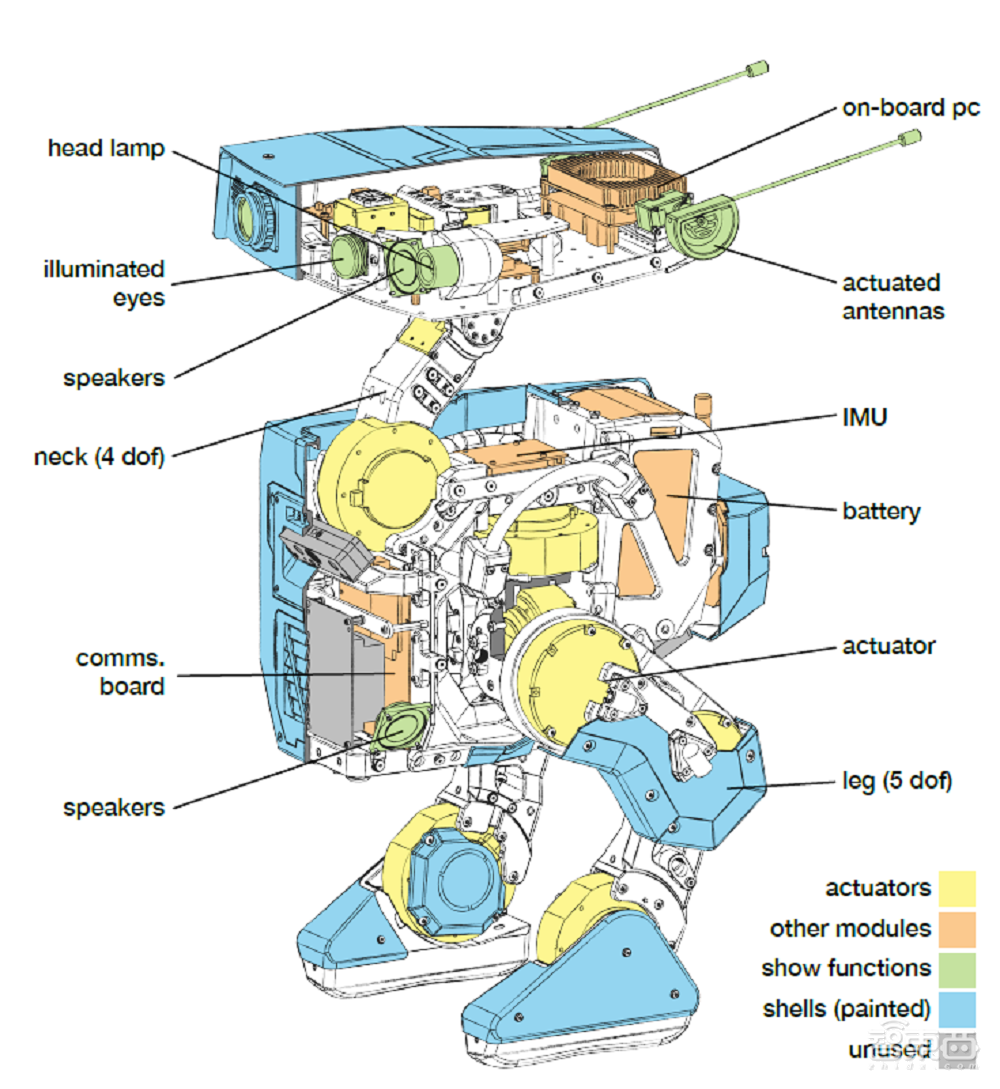 head lamp
illuminated eyes
speakers
neck (4 dof)
comms. board
speakers
on-board pc
actuated antennas
IMU
battery
actuator
leg (5 dof)
actuators
other modules
show functions
shells (painted)
unused