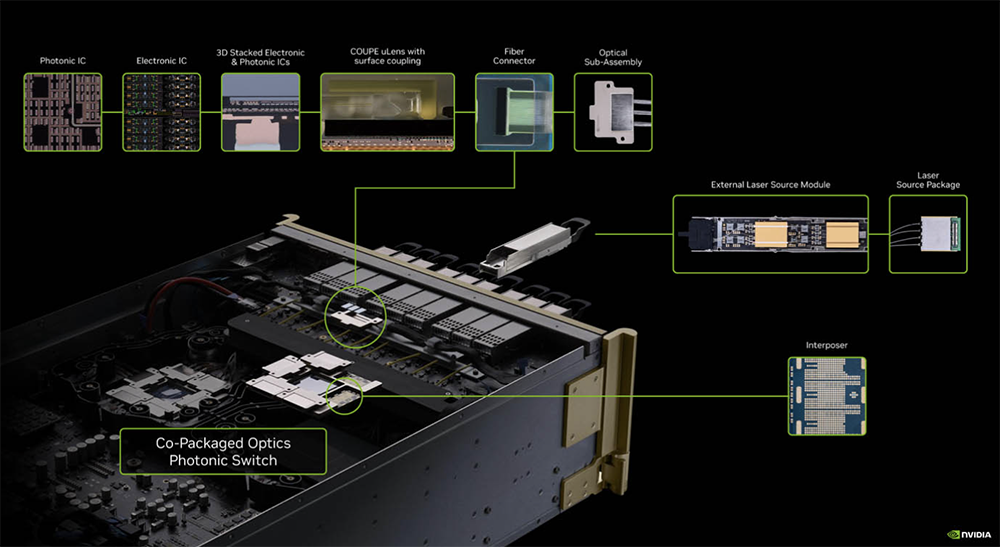 Photonic IC

Electronic IC

3D Stacked Electronic & Photonic ICs

COUPE uLens with surface coupling

Fiber Connector

Optical Sub-Assembly

External Laser Source Module

Laser Source Package

Interposer

Co-Packaged Optics Photonic Switch

NVIDIA