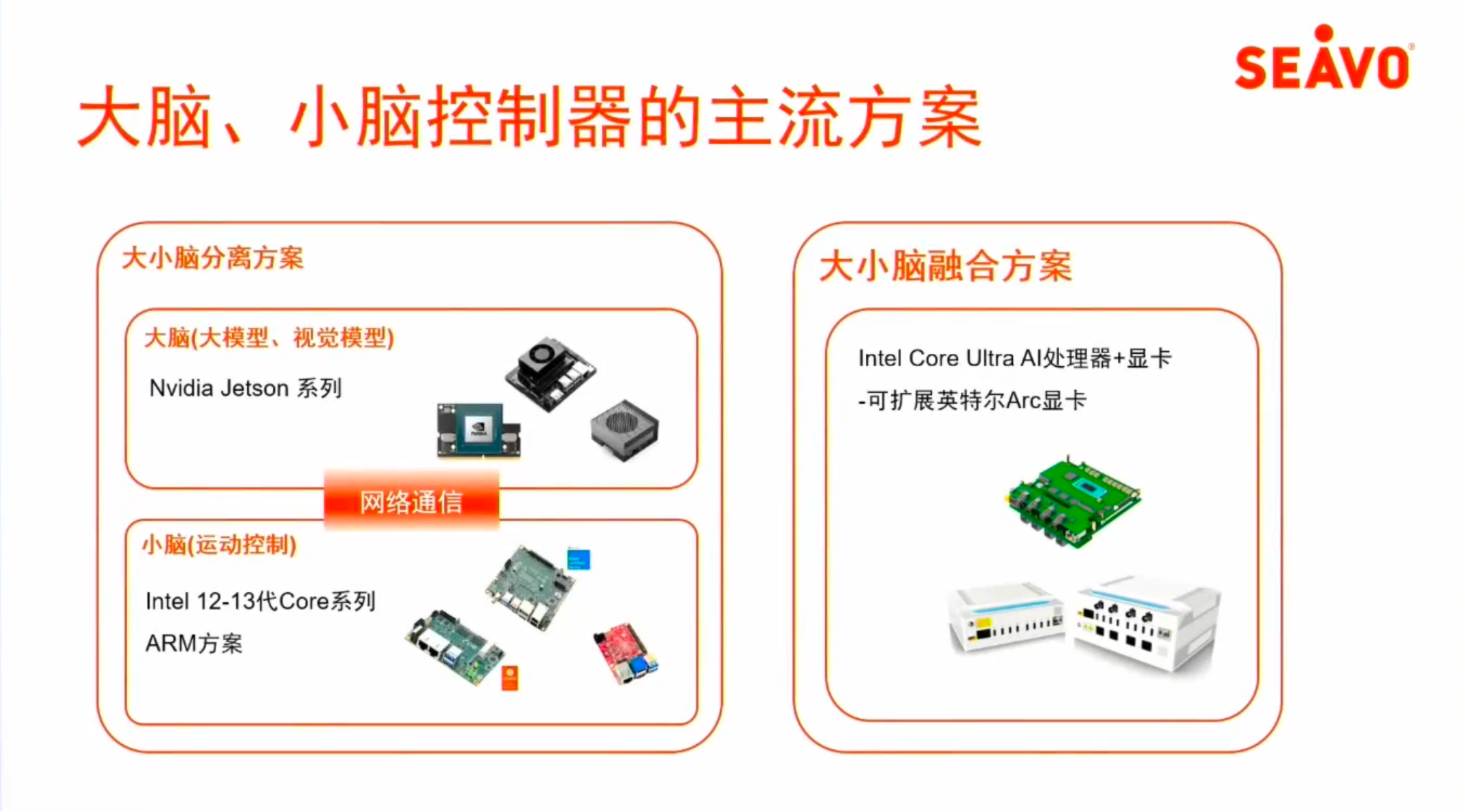 SEAVO

大脑、小脑控制器的主流方案

大小脑分离方案

大脑(大模型、视觉模型)

Nvidia Jetson 系列

网络通信

小脑(运动控制)

Intel 12-13代Core系列

ARM方案

大小脑融合方案

Intel Core Ultra AI处理器+显卡

-可扩展英特尔Arc显卡