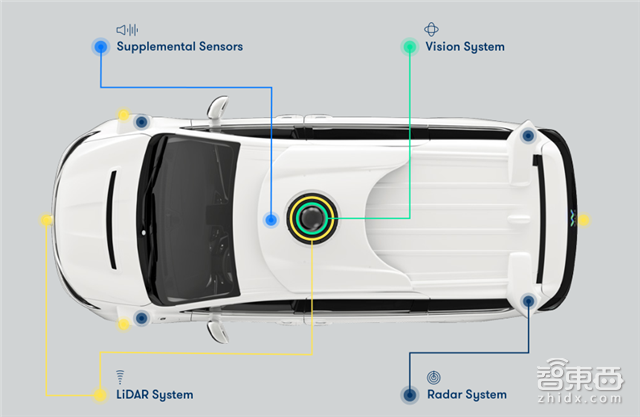 Supplemental Sensors

Vision System

LiDAR System

Radar System

智東西
zhidx.com