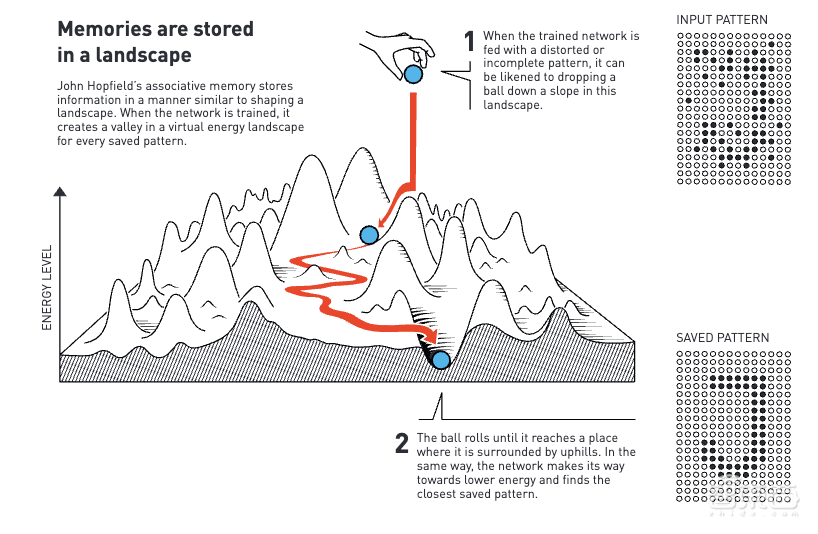 Memories are stored in a landscape

John Hopfield's associative memory stores information in a manner similar to shaping a landscape. When the network is trained, it creates a valley in a virtual energy landscape for every saved pattern.

1 When the trained network is fed with a distorted or incomplete pattern, it can be likened to dropping a ball down a slope in this landscape.

INPUT PATTERN

ENERGY LEVEL

SAVED PATTERN

2 The ball rolls until it reaches a place where it is surrounded by uphills. In the same way, the network makes its way towards lower energy and finds the closest saved pattern.